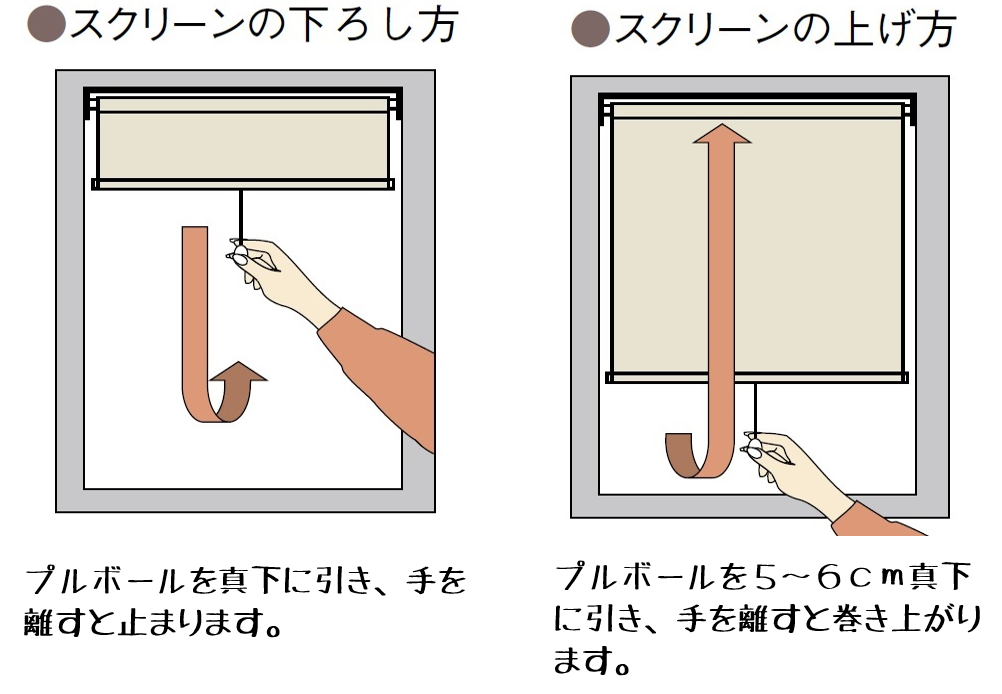 ●スクリーンの下ろし方

プルボールを真下に引き、手を離すと止まります。

●スクリーンの上げ方

プルボールを５～６ｃｍ真下に引き、手を離すと巻き上がります。